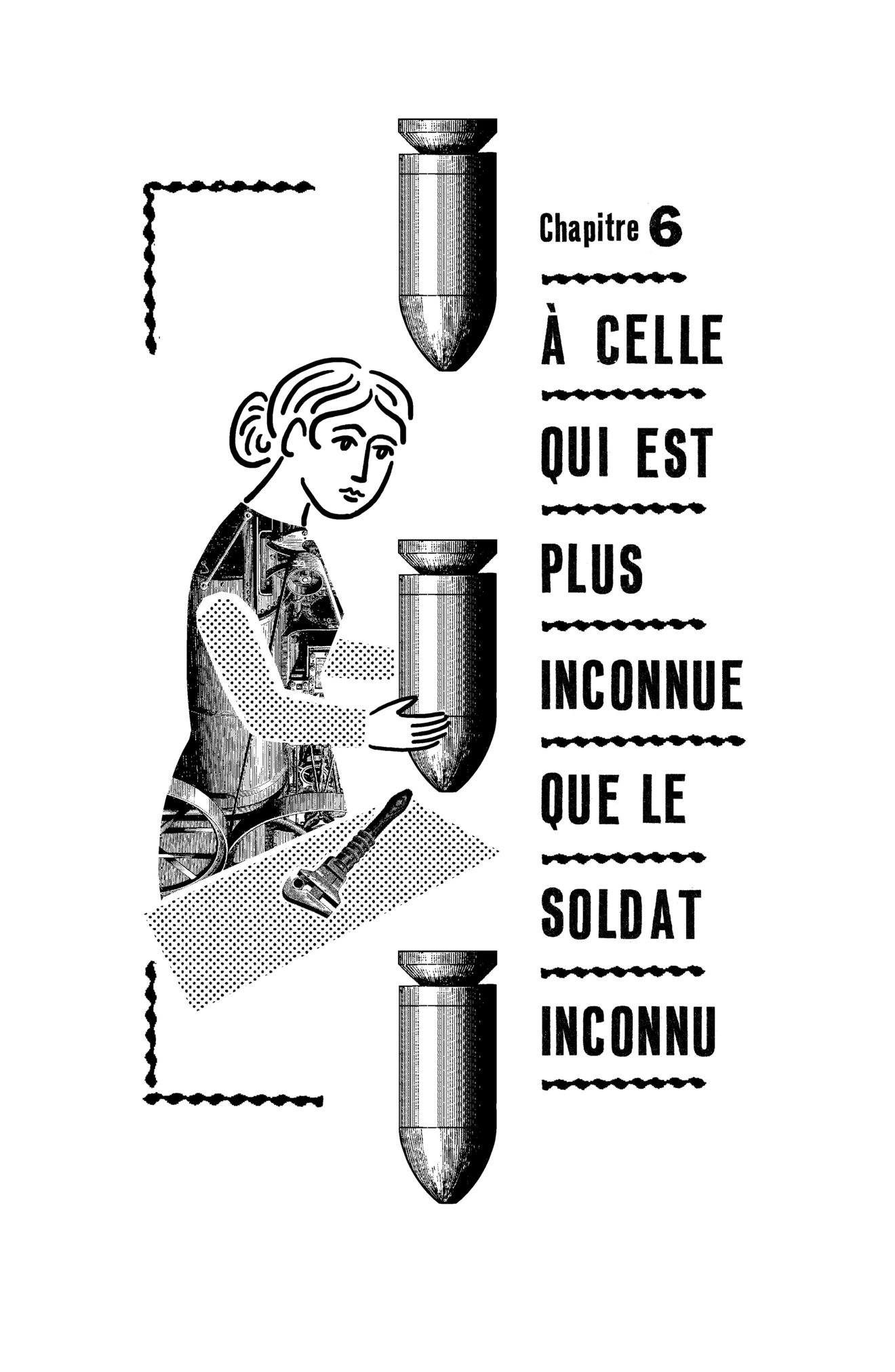 Chapitre 6

À CELLE QUI EST PLUS INCONNUE QUE LE SOLDAT INCONNU